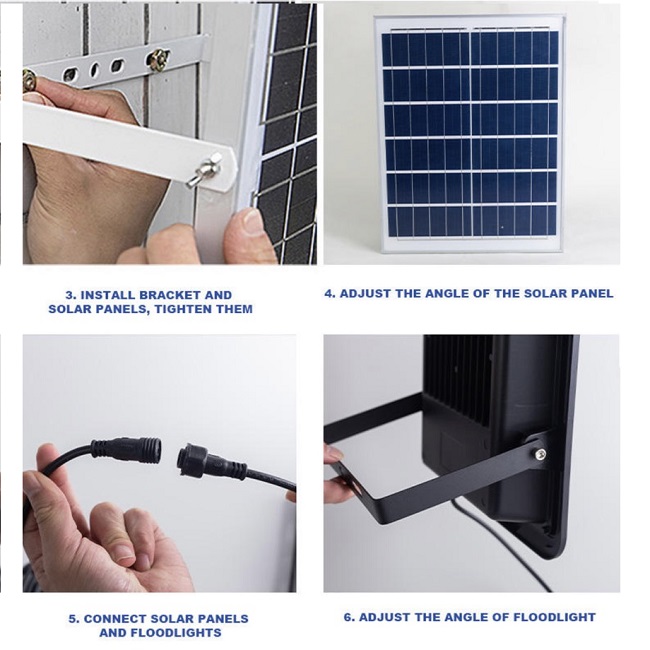 3. INSTALL BRACKET AND SOLAR PANELS, TIGHTEN THEM

4. ADJUST THE ANGLE OF THE SOLAR PANEL

5. CONNECT SOLAR PANELS AND FLOODLIGHTS

6. ADJUST THE ANGLE OF FLOODLIGHT