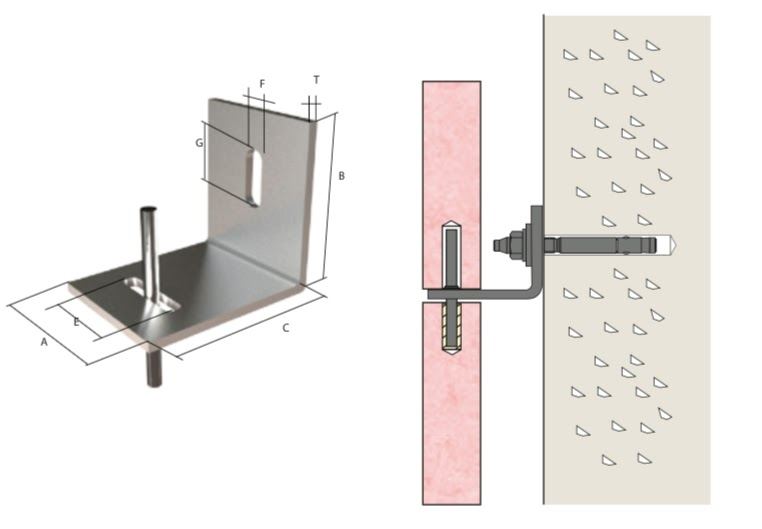 F
T
G
B
E
A
C