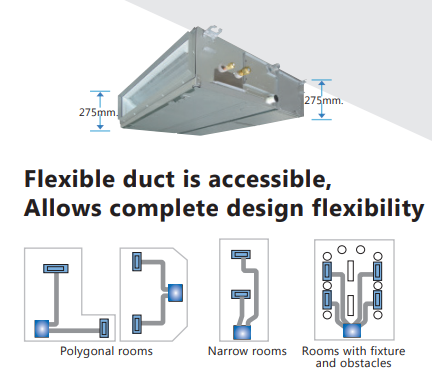 275mm.

275mm.

Flexible duct is accessible,
Allows complete design flexibility

Polygonal rooms

Narrow rooms

Rooms with fixture and obstacles